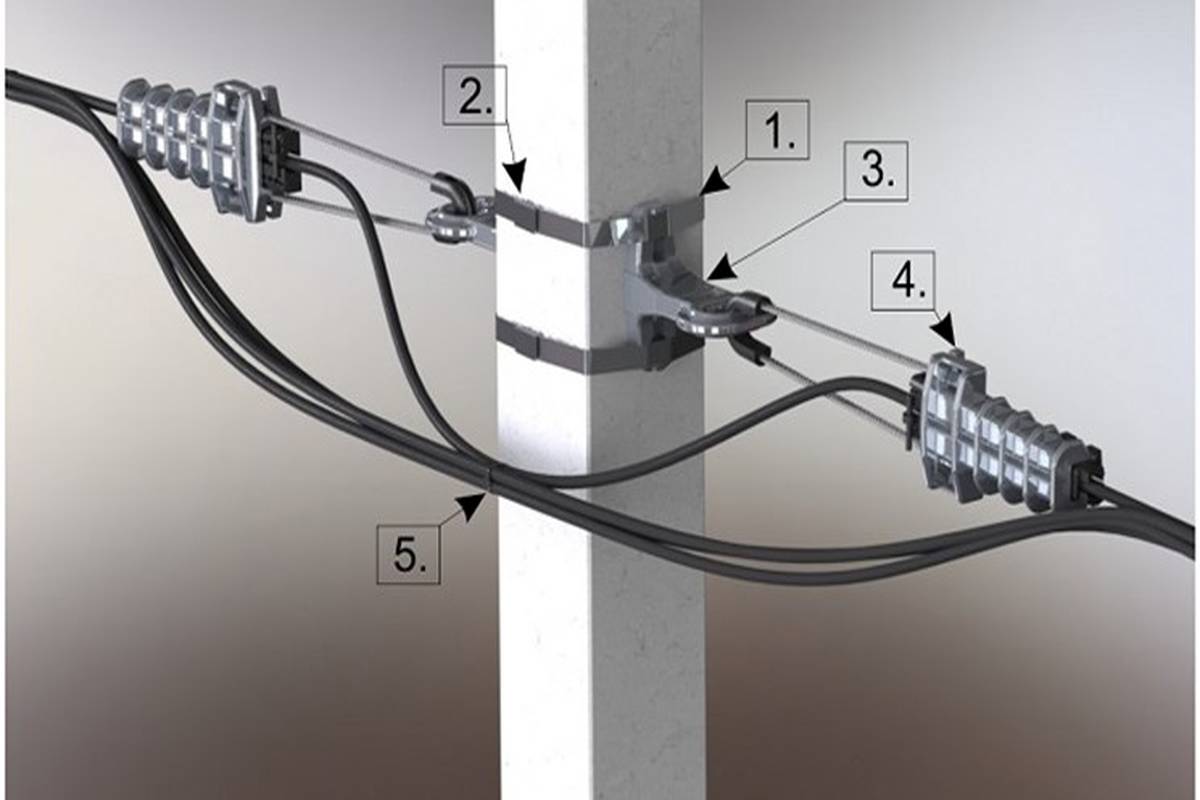 2.

1.

3.

4.

5.